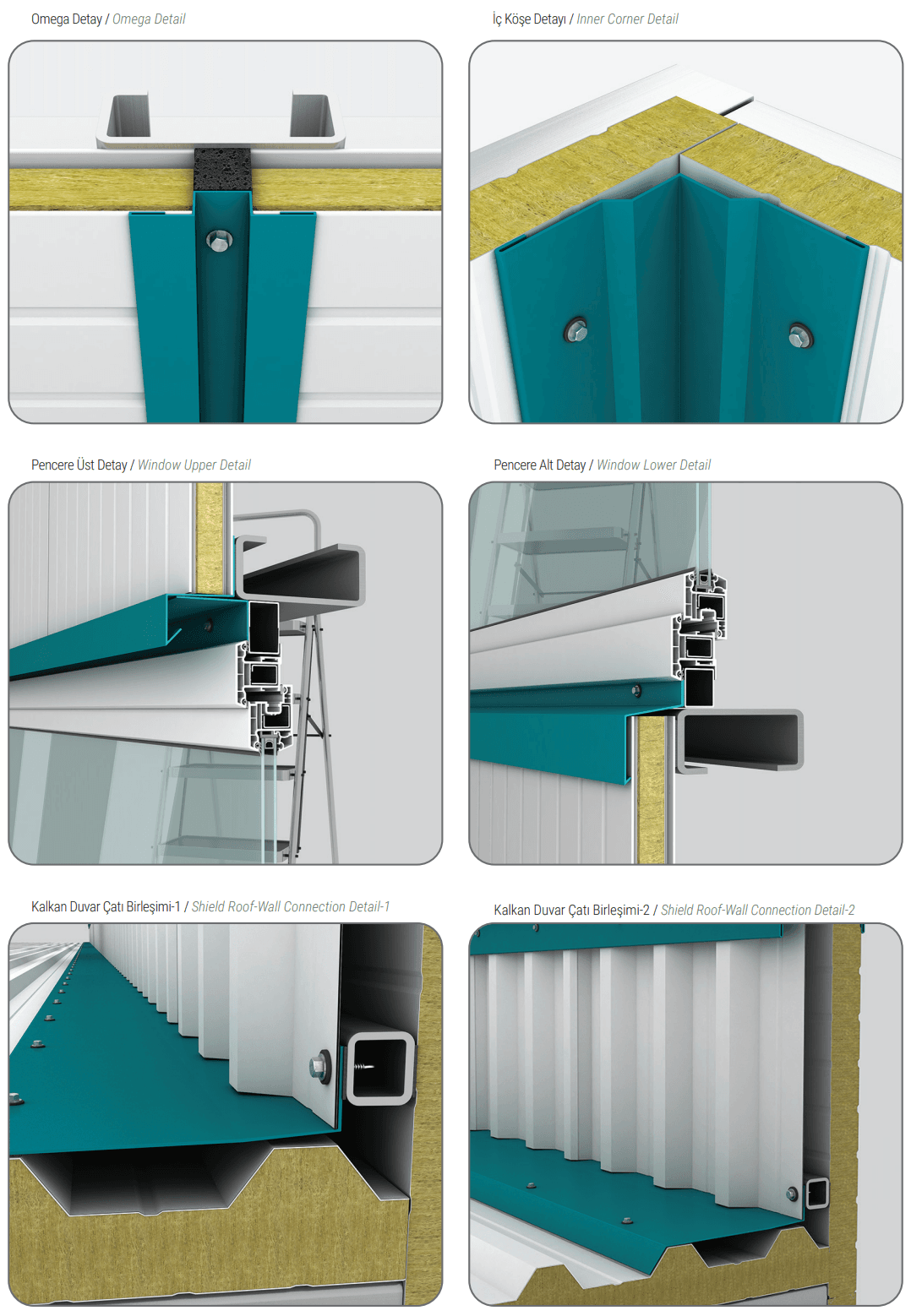 Omega Detay / Omega Detail

İç Köşe Detayı / Inner Corner Detail

Pencere Üst Detay / Window Upper Detail

Pencere Alt Detay / Window Lower Detail

Kalkan Duvar Çatı Birleşimi-1 / Shield Roof-Wall Connection Detail-1

Kalkan Duvar Çatı Birleşimi-2 / Shield Roof-Wall Connection Detail-2